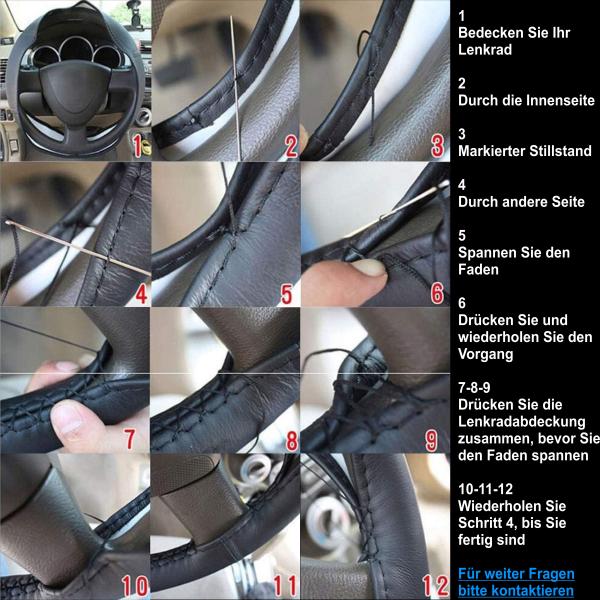 1

2

3

4

5

6

7

8

9

10

11

12

1
Bedecken Sie Ihr Lenkrad

2
Durch die Innenseite

3
Markierter Stillstand

4
Durch andere Seite

5
Spannen Sie den Faden

6
Drücken Sie und wiederholen Sie den Vorgang

7-8-9
Drücken Sie die Lenkradabdeckung zusammen, bevor Sie den Faden spannen

10-11-12
Wiederholen Sie Schritt 4, bis Sie fertig sind

Für weiter Fragen bitte kontaktieren